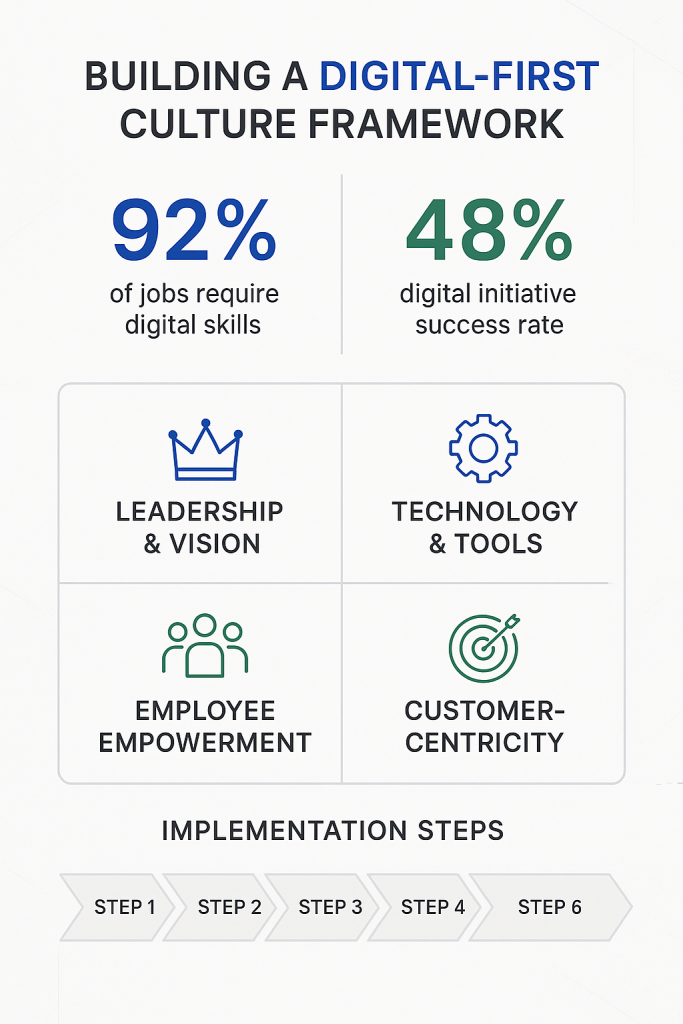 BUILDING A DIGITAL-FIRST CULTURE FRAMEWORK

92%
of jobs require digital skills

48%
digital initiative success rate

LEADERSHIP & VISION

TECHNOLOGY & TOOLS

EMPLOYEE EMPOWERMENT

CUSTOMER-CENTRICITY

IMPLEMENTATION STEPS

STEP 1
STEP 2
STEP 3
STEP 4
STEP 6