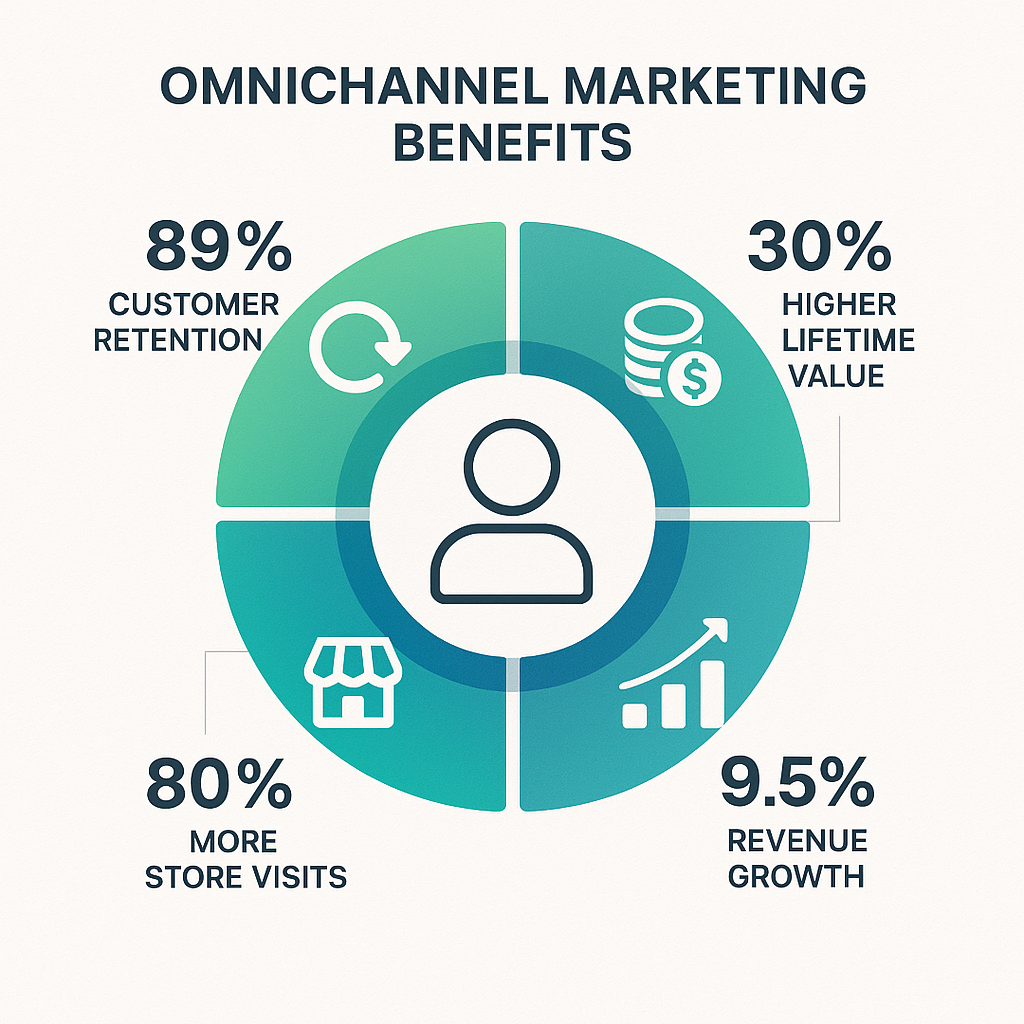 OMNICHANNEL MARKETING BENEFITS

89%
CUSTOMER RETENTION

30%
HIGHER LIFETIME VALUE

$

80%
MORE STORE VISITS

9.5%
REVENUE GROWTH