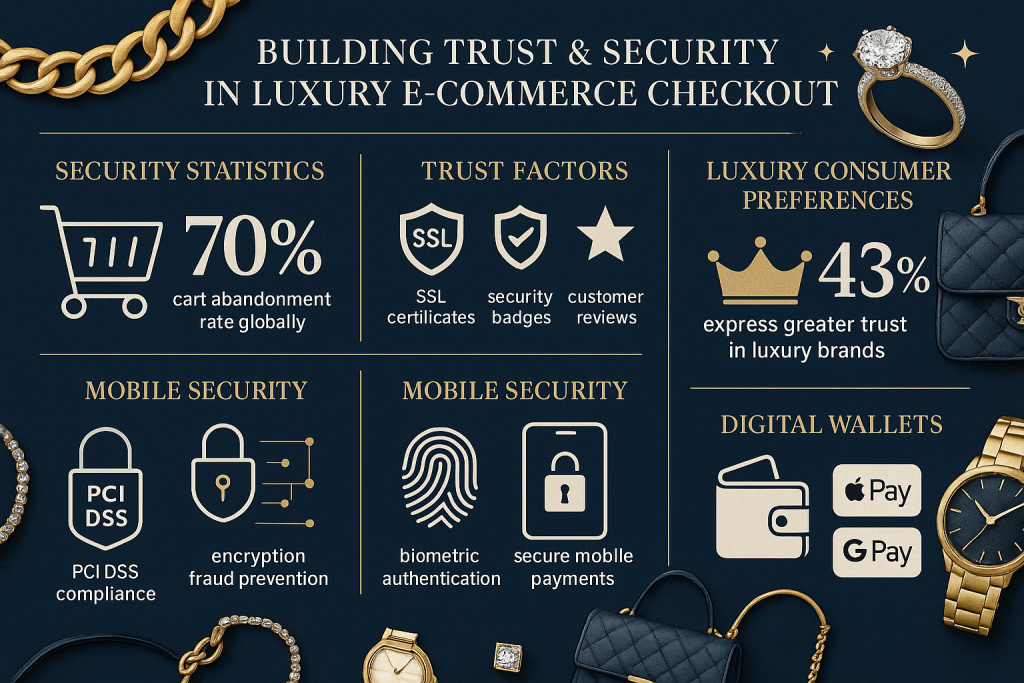 BUILDING TRUST & SECURITY IN LUXURY E-COMMERCE CHECKOUT

SECURITY STATISTICS

70%
cart abandonment rate globally

TRUST FACTORS

SSL
SSL certificates

security badges

customer reviews

LUXURY CONSUMER PREFERENCES

43%
express greater trust in luxury brands

MOBILE SECURITY

PCI DSS
PCI DSS compliance

encryption fraud prevention

MOBILE SECURITY

biometric authentication

secure moblle payments

DIGITAL WALLETS

Pay

G Pay