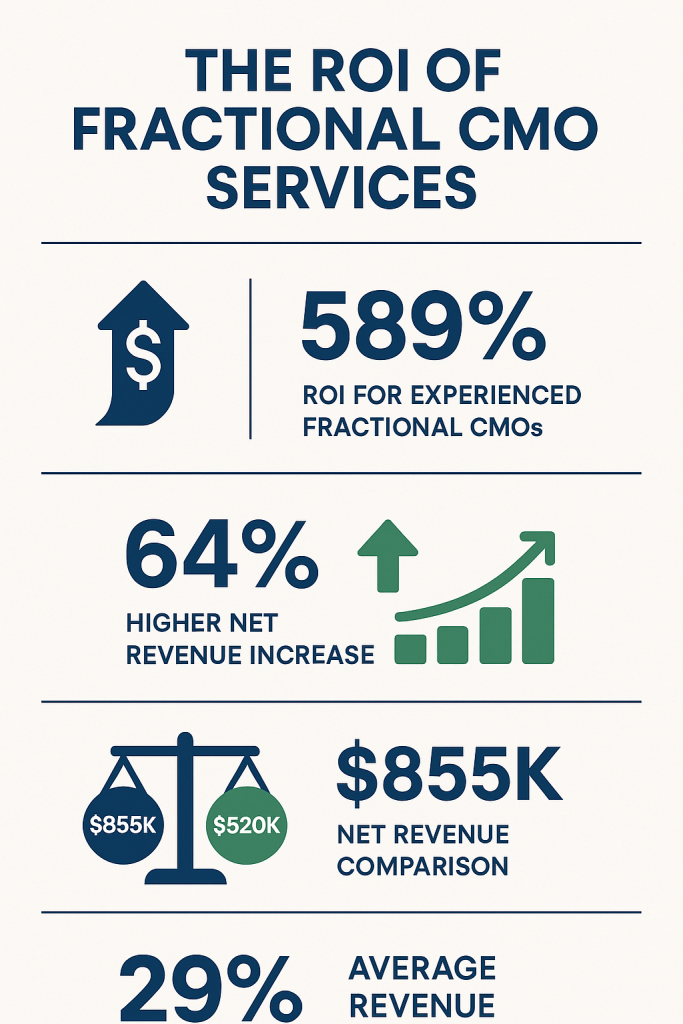 THE ROI OF FRACTIONAL CMO SERVICES

$

589%

ROI FOR EXPERIENCED FRACTIONAL CMOs

64%

HIGHER NET REVENUE INCREASE

$855K

$520K

$855K

NET REVENUE COMPARISON

29%

AVERAGE REVENUE