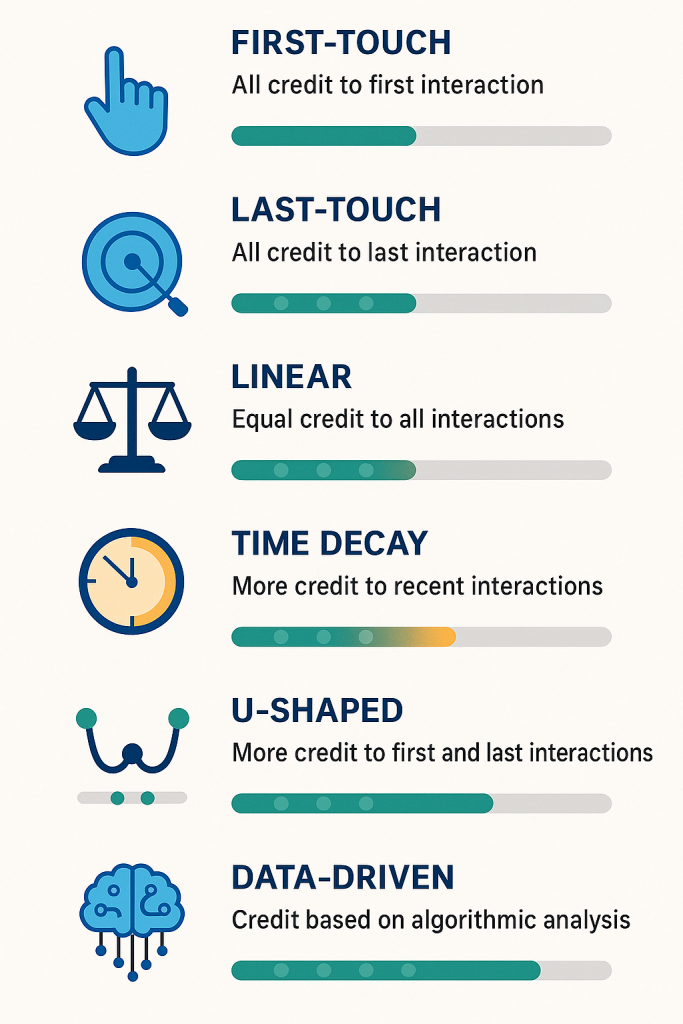 FIRST-TOUCH
All credit to first interaction

LAST-TOUCH
All credit to last interaction

LINEAR
Equal credit to all interactions

TIME DECAY
More credit to recent interactions

U-SHAPED
More credit to first and last interactions

DATA-DRIVEN
Credit based on algorithmic analysis