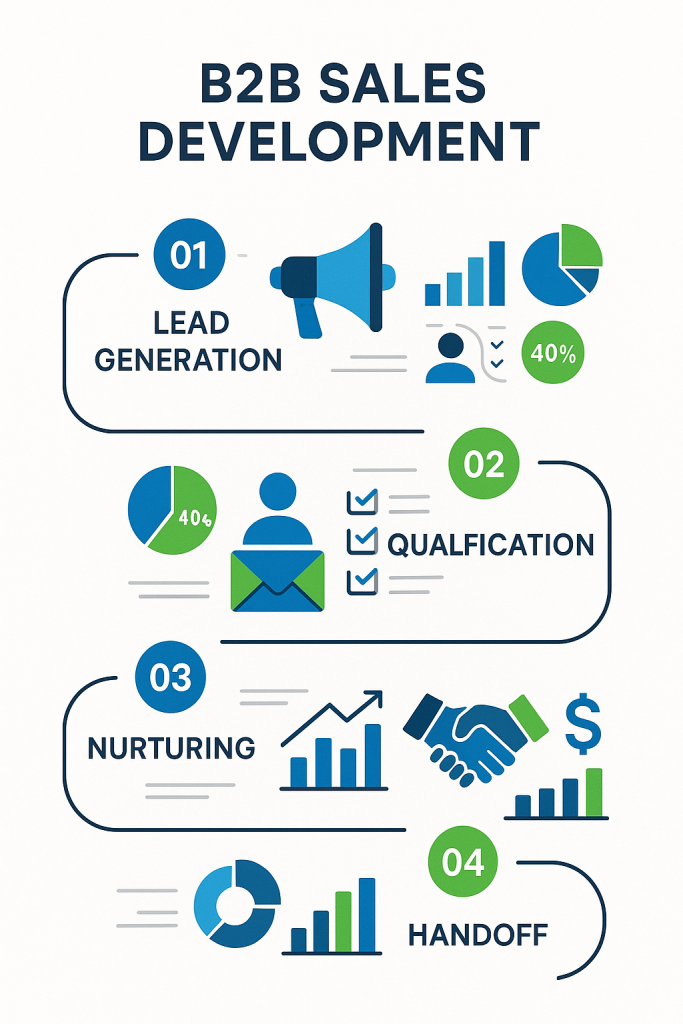 B2B SALES DEVELOPMENT

01
LEAD GENERATION

40%

02
40%
QUALFICATION

03
NURTURING

$

04
HANDOFF