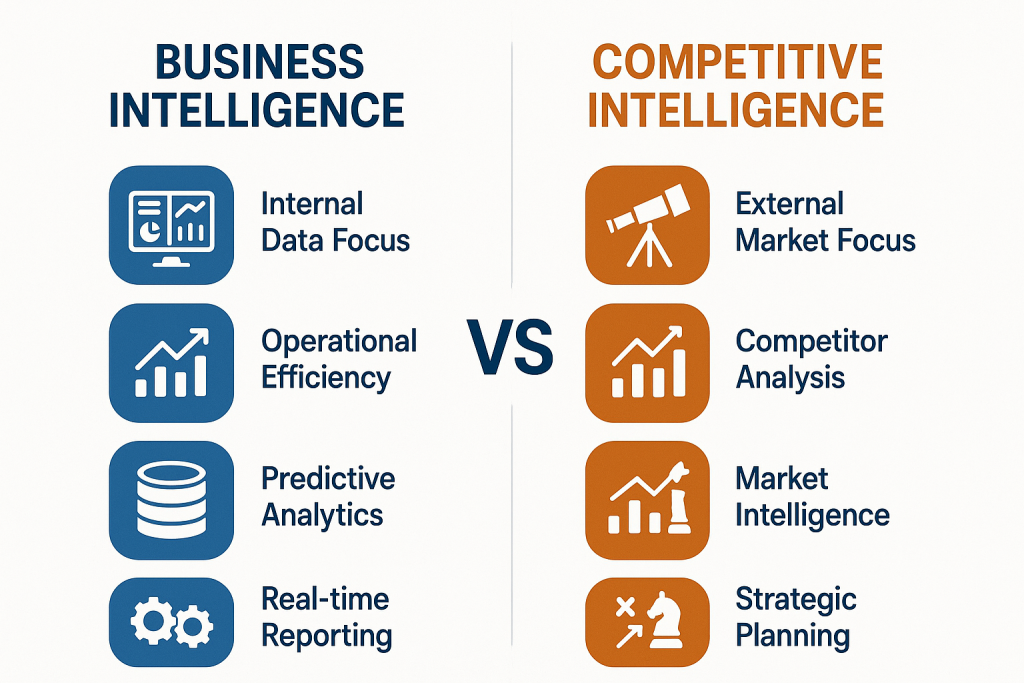 BUSINESS INTELLIGENCE

Internal Data Focus

Operational Efficiency

Predictive Analytics

Real-time Reporting

VS

COMPETITIVE INTELLIGENCE

External Market Focus

Competitor Analysis

Market Intelligence

Strategic Planning