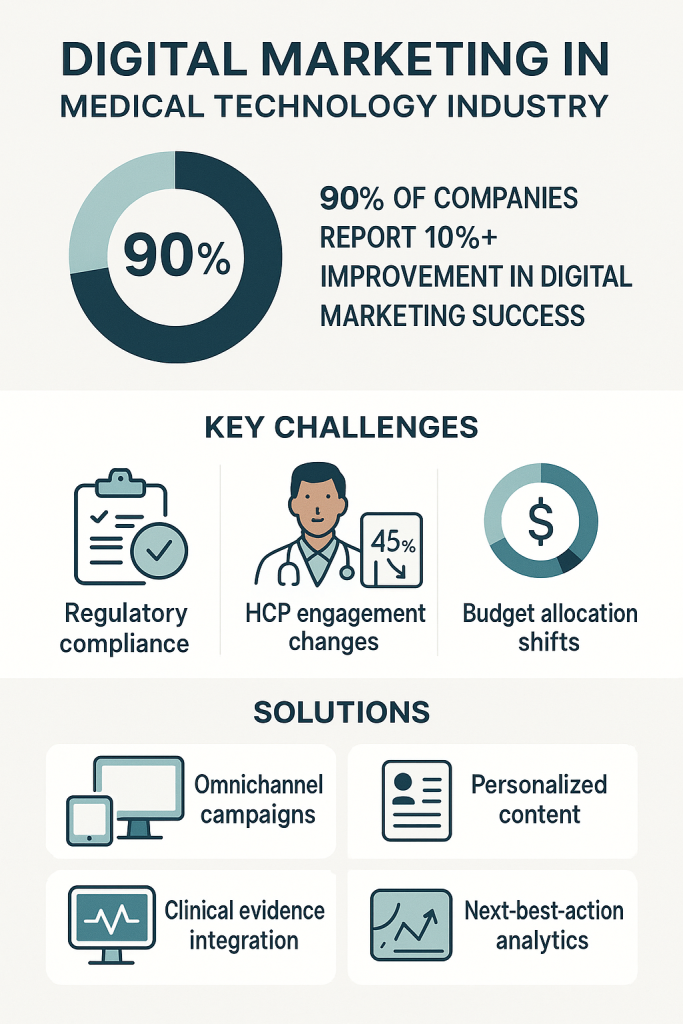 DIGITAL MARKETING IN
MEDICAL TECHNOLOGY INDUSTRY

90%

90% OF COMPANIES REPORT 10%+ IMPROVEMENT IN DIGITAL MARKETING SUCCESS

KEY CHALLENGES

Regulatory compliance

45%

HCP engagement changes

$

Budget allocation shifts

SOLUTIONS

Omnichannel campaigns

Personalized content

Clinical evidence integration

Next-best-action analytics