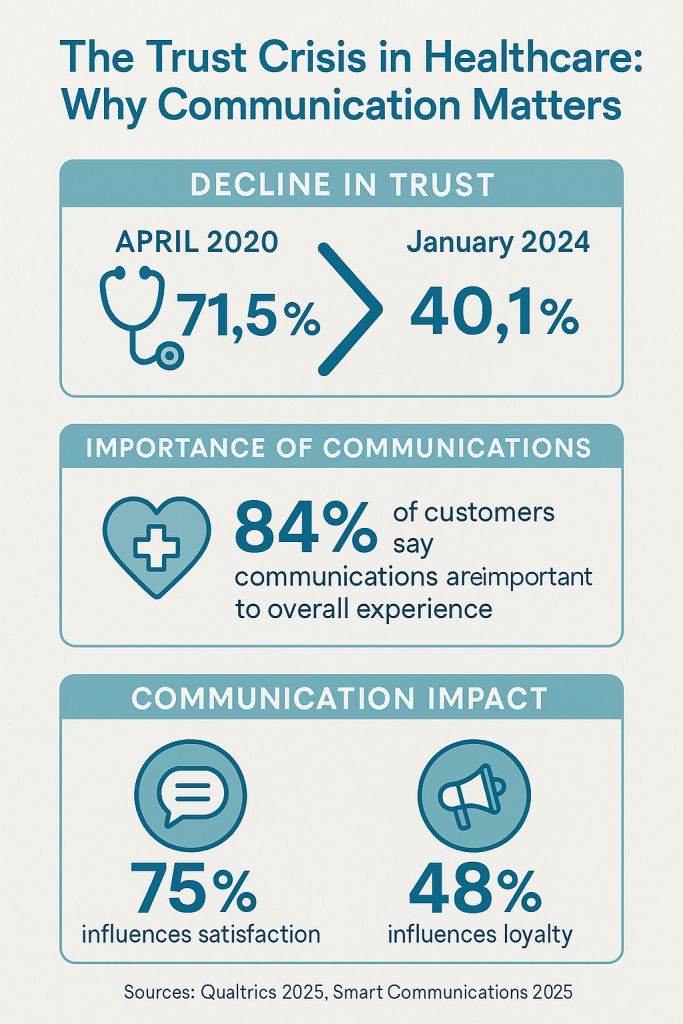 The Trust Crisis in Healthcare: Why Communication Matters

DECLINE IN TRUST

APRIL 2020

71,5%

January 2024

40,1%

IMPORTANCE OF COMMUNICATIONS

84% of customers say communications areimportant to overall experience

COMMUNICATION IMPACT

75%
influences satisfaction

48%
influences loyalty

Sources: Qualtrics 2025, Smart Communications 2025