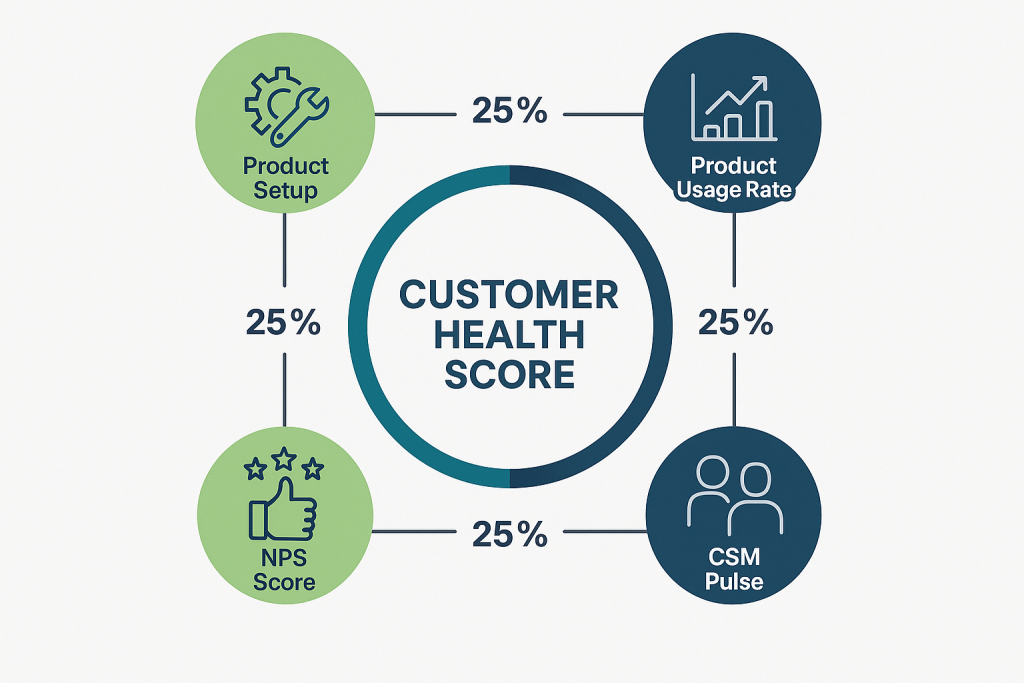 Product Setup

25%

Product Usage Rate

25%

CUSTOMER HEALTH SCORE

25%

NPS Score

25%

CSM Pulse