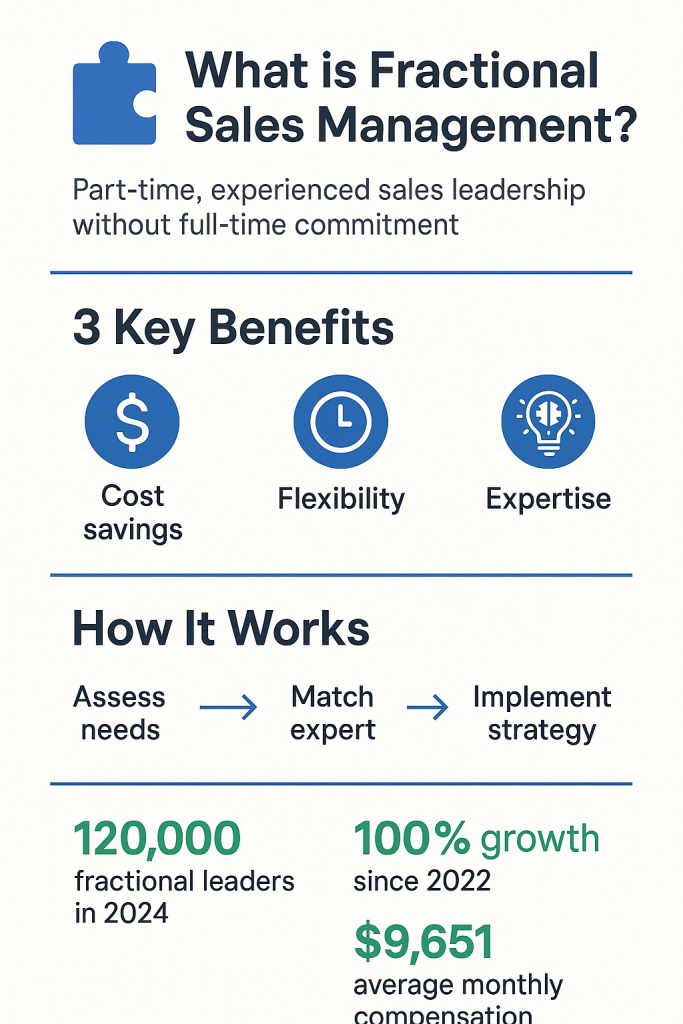 What is Fractional Sales Management?

Part-time, experienced sales leadership without full-time commitment

3 Key Benefits

$

Cost savings

Flexibility

Expertise

How It Works

Assess needs → Match expert → Implement strategy

120,000 fractional leaders in 2024

100% growth since 2022

$9,651 average monthly compensation